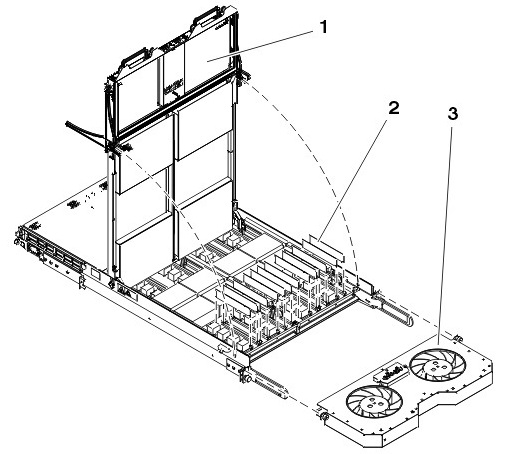 1
2
3