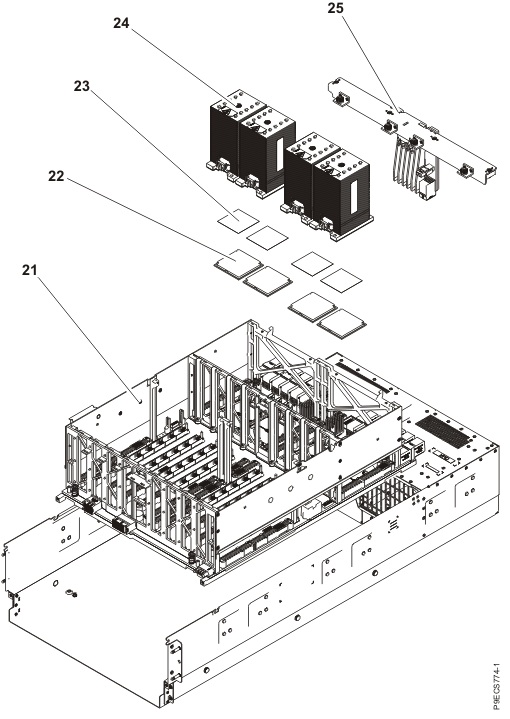 24
25
23
22
21
P9ECS774-1