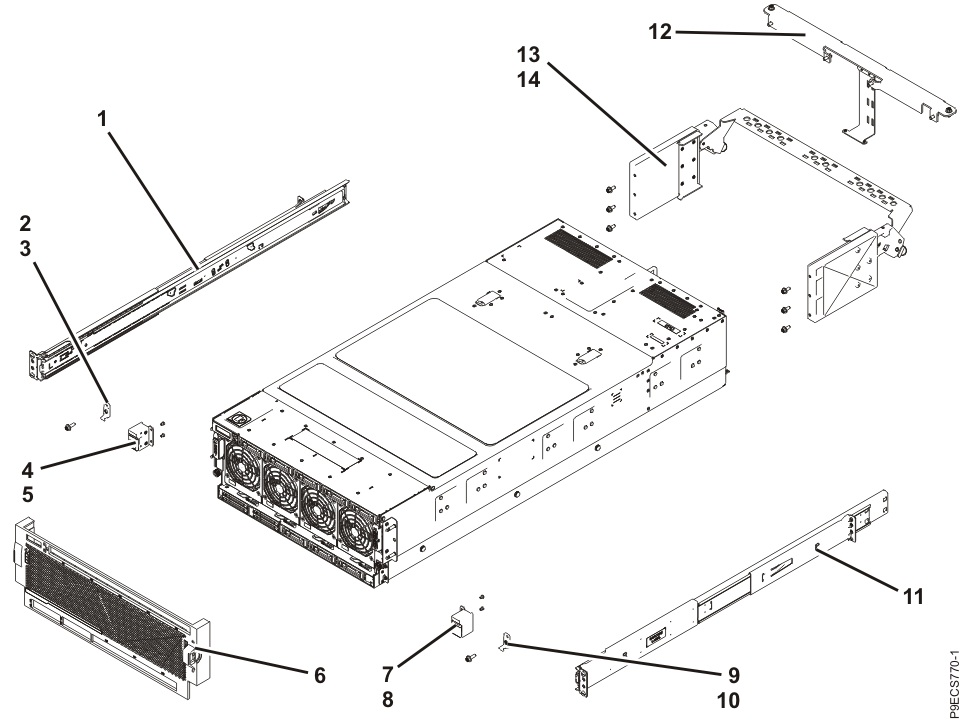 12

13
14

1

2
3

4
5

6

7
8

9
10

11

P9ECS770-1