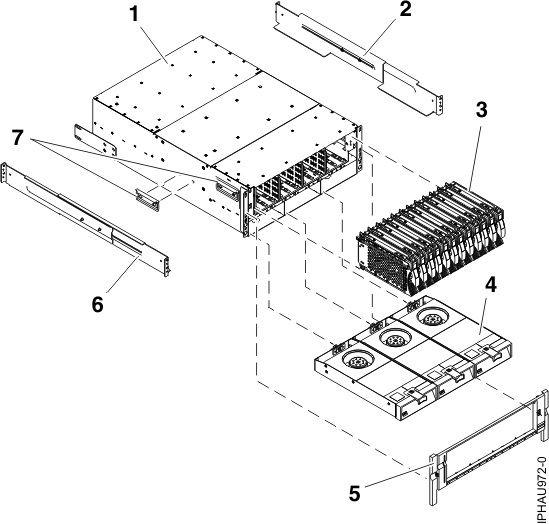 1
2
3
7
6
4
5
IPHAU972-0