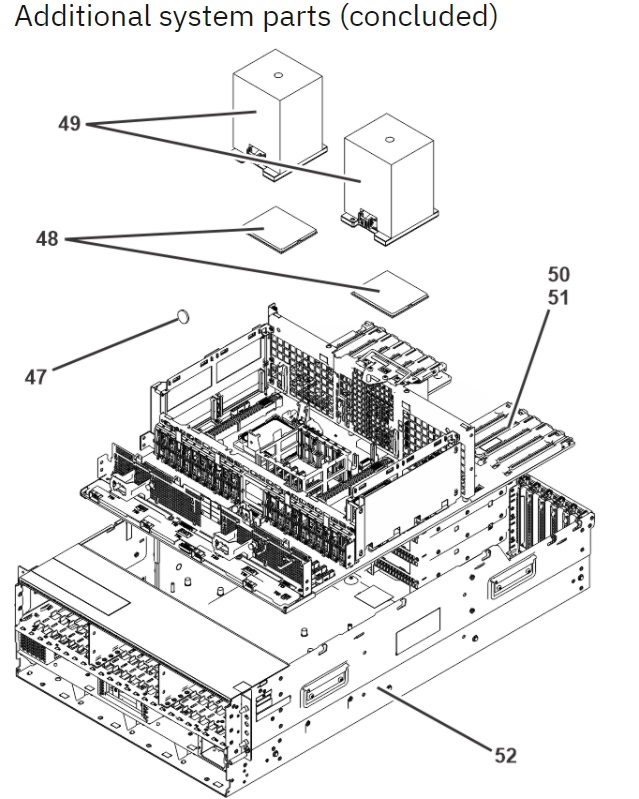 Additional system parts (concluded)

49

48

50
51

47

52