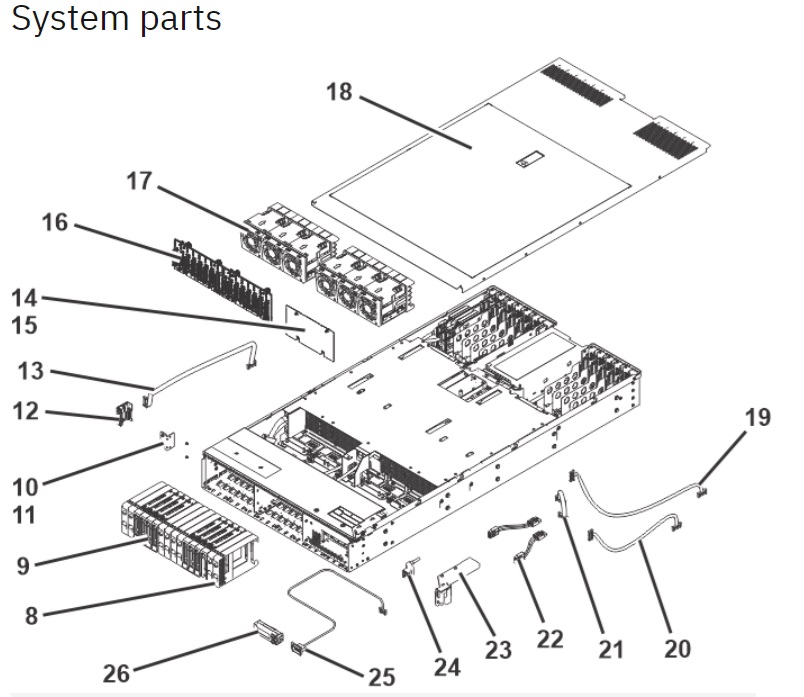 System parts

18

17

16

14
15

13

12

10
11

9

8

26

25

24

23

22

21

20

19