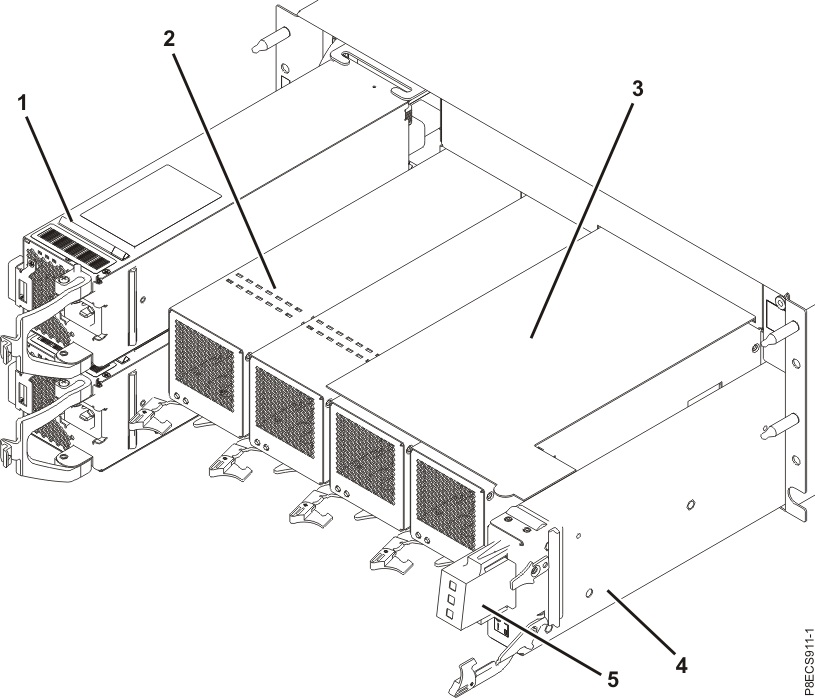 1
2
3
4
5
P8ECS911-1