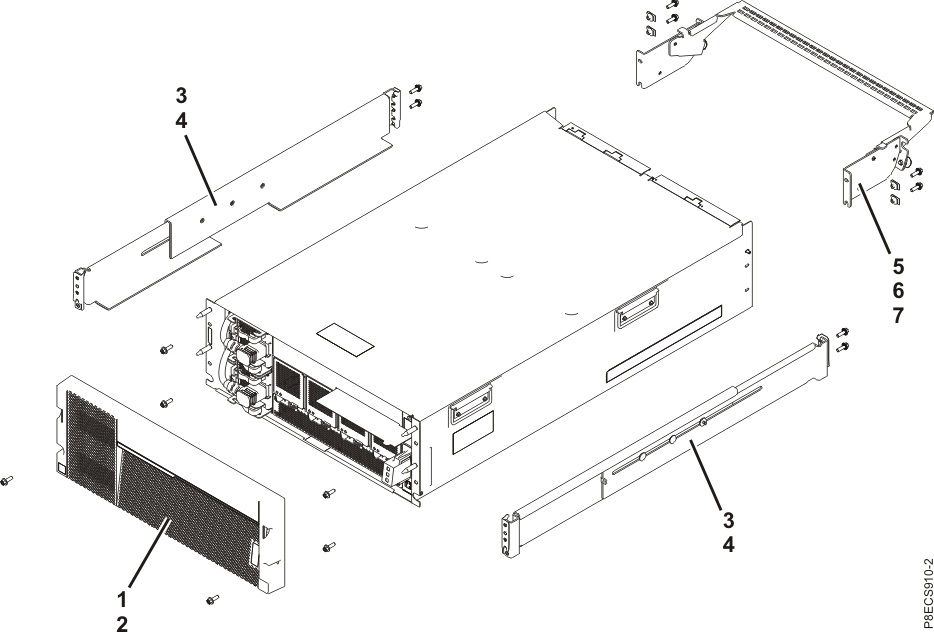 3
4

5
6
7

3
4

1
2

P8ECS910-2