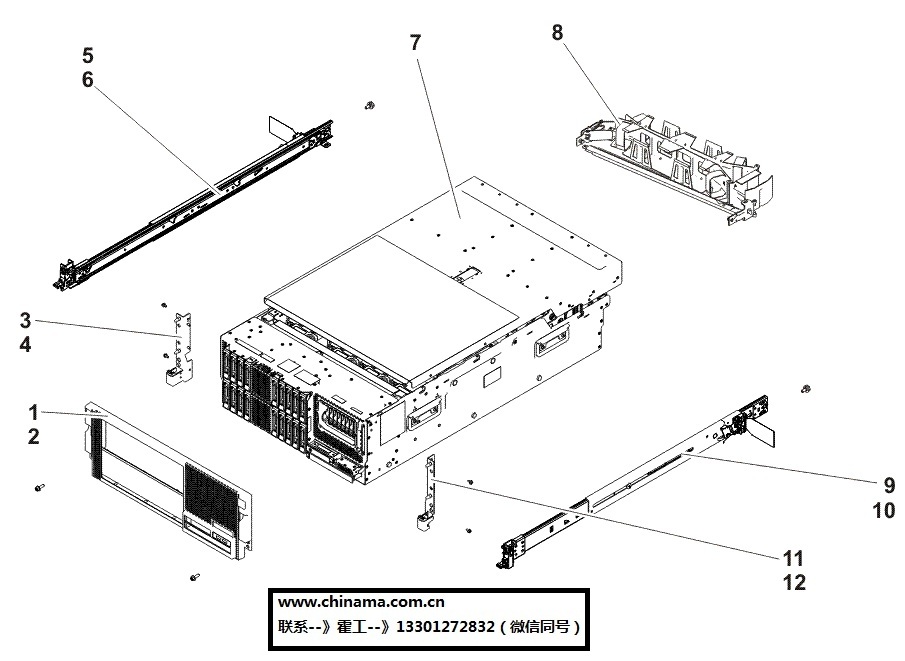 5
6
7
8
3
4
1
2
9
10
11
12
www.chinama.com.cn
联系--》霍工--》13301272832（微信同号）