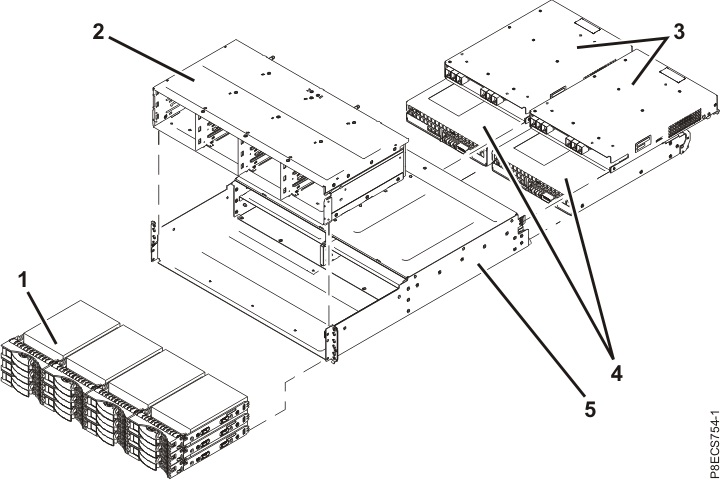 2
3
1
4
5
P8ECS754-1