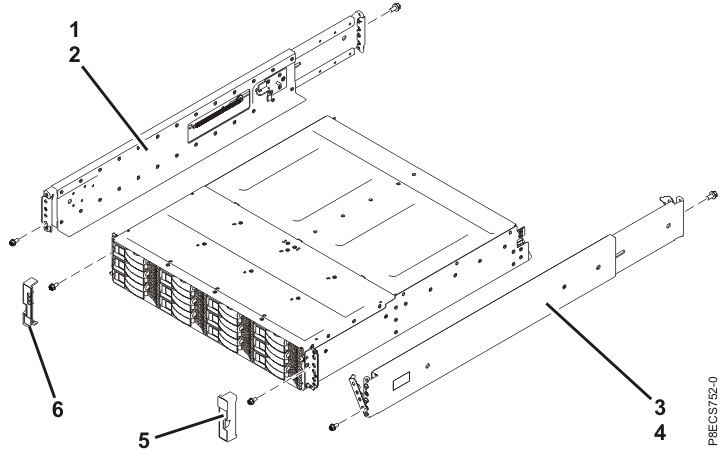 1
2
6
5
3
4
P8ECS752-0