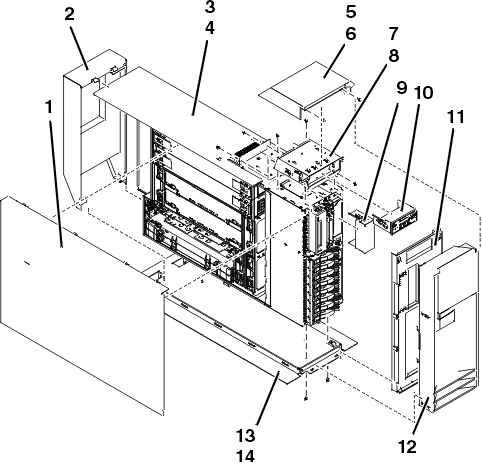 2
3
4
5
6
7
8
9
10
11
1
13
14
12