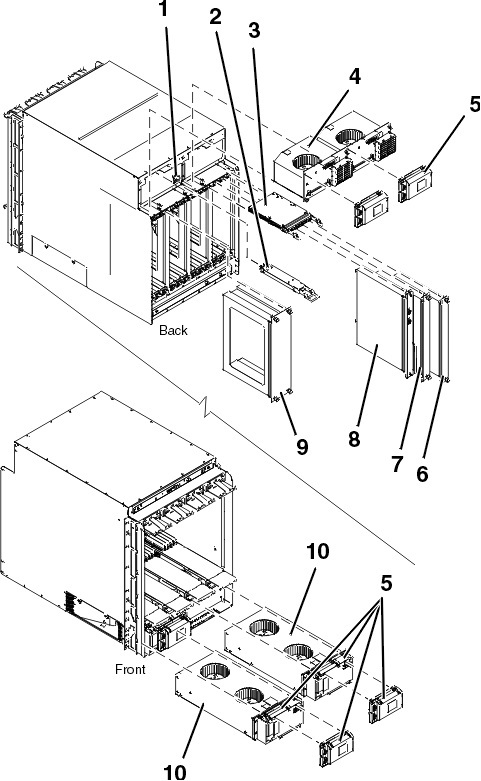 1
2
3
4
5
Back
9
8
7
6
10
5
Front
10