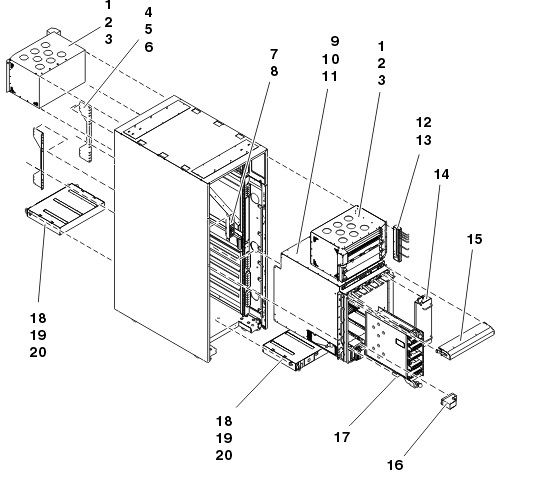 1
2
3

4
5
6

7
8

9
10
11

1
2
3

12
13

14

15

18
19
20

18
19
20

17

16