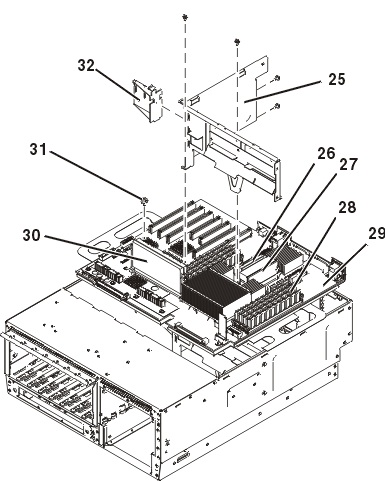 32
25
31
26
27
28
30
29